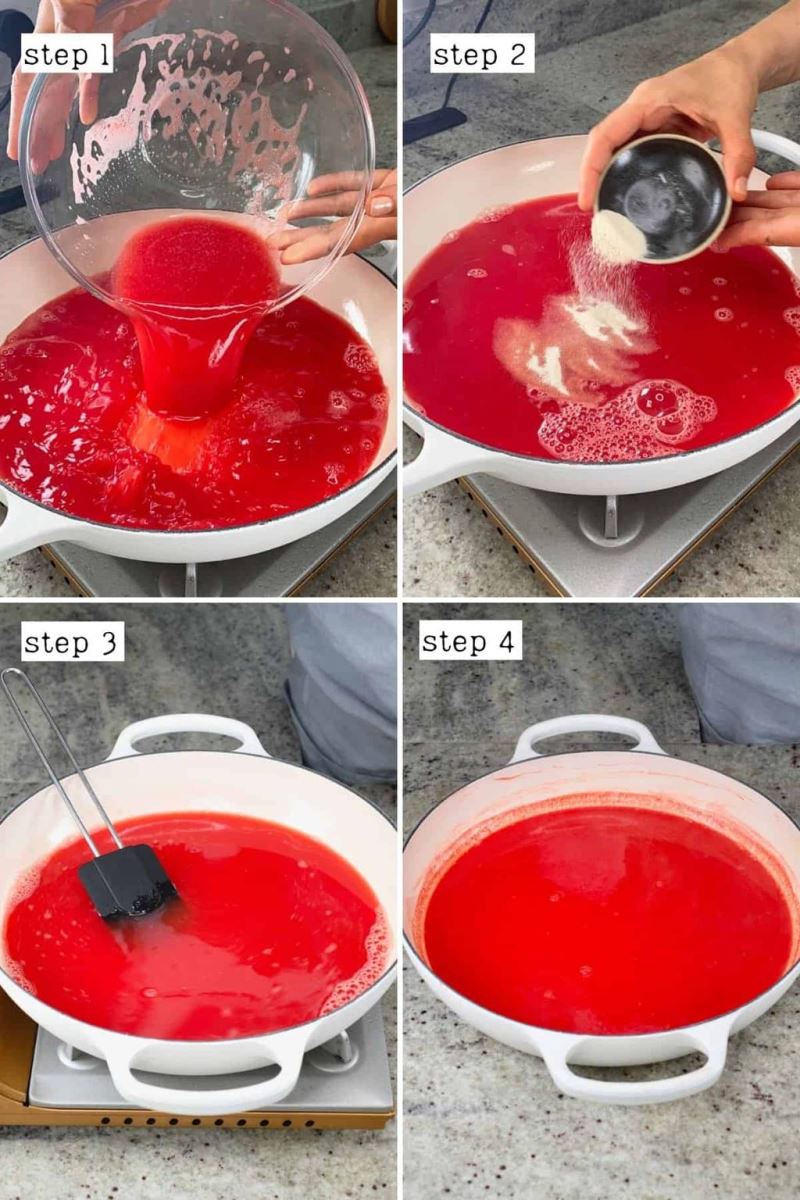 step 1

step 2

step 3

step 4